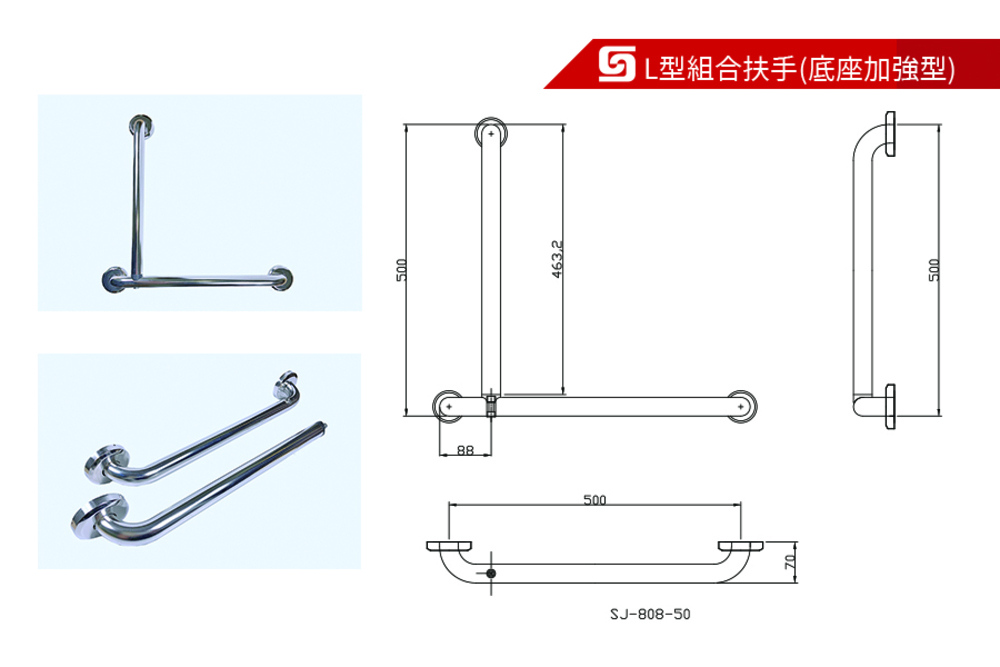 L型組合扶手(底座加強型)

500

463.2

88

500

500

70

SJ-808-50