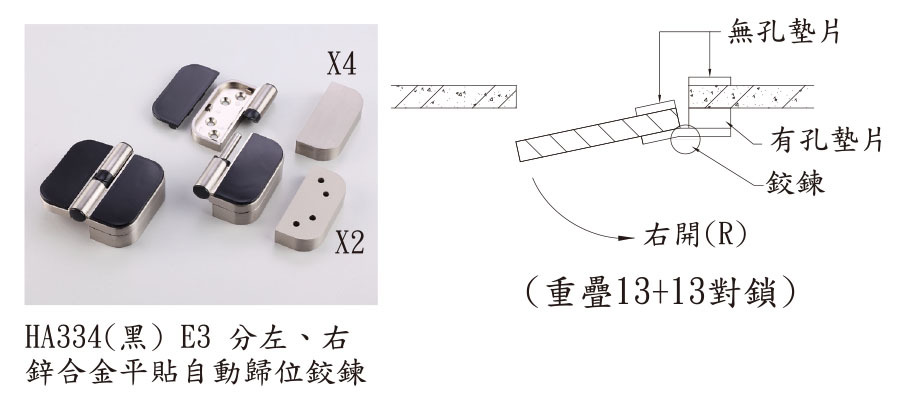 X4

X2

HA334(黑) E3 分左、右
鋅合金平貼自動歸位鉸鍊

無孔墊片

有孔墊片

鉸鍊

右開(R)

(重疊13+13對鎖)